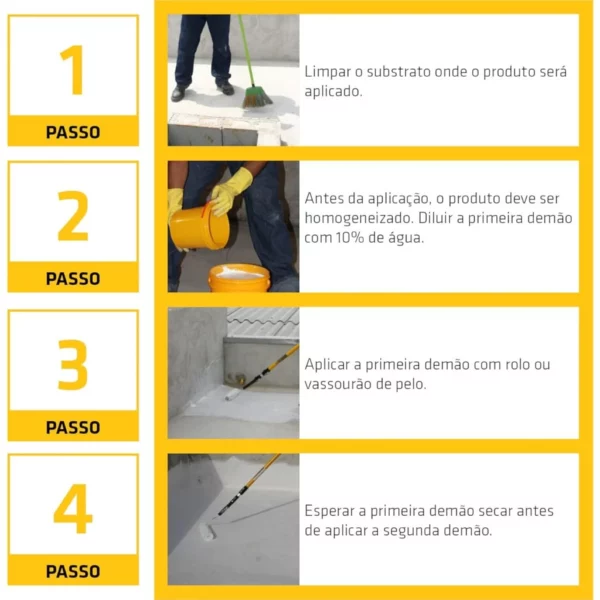 1
PASSO

Limpar o substrato onde o produto será aplicado.

2
PASSO

Antes da aplicação, o produto deve ser homogeneizado. Diluir a primeira demão com 10% de água.

3
PASSO

Aplicar a primeira demão com rolo ou vassourão de pelo.

4
PASSO

Esperar a primeira demão secar antes de aplicar a segunda demão.